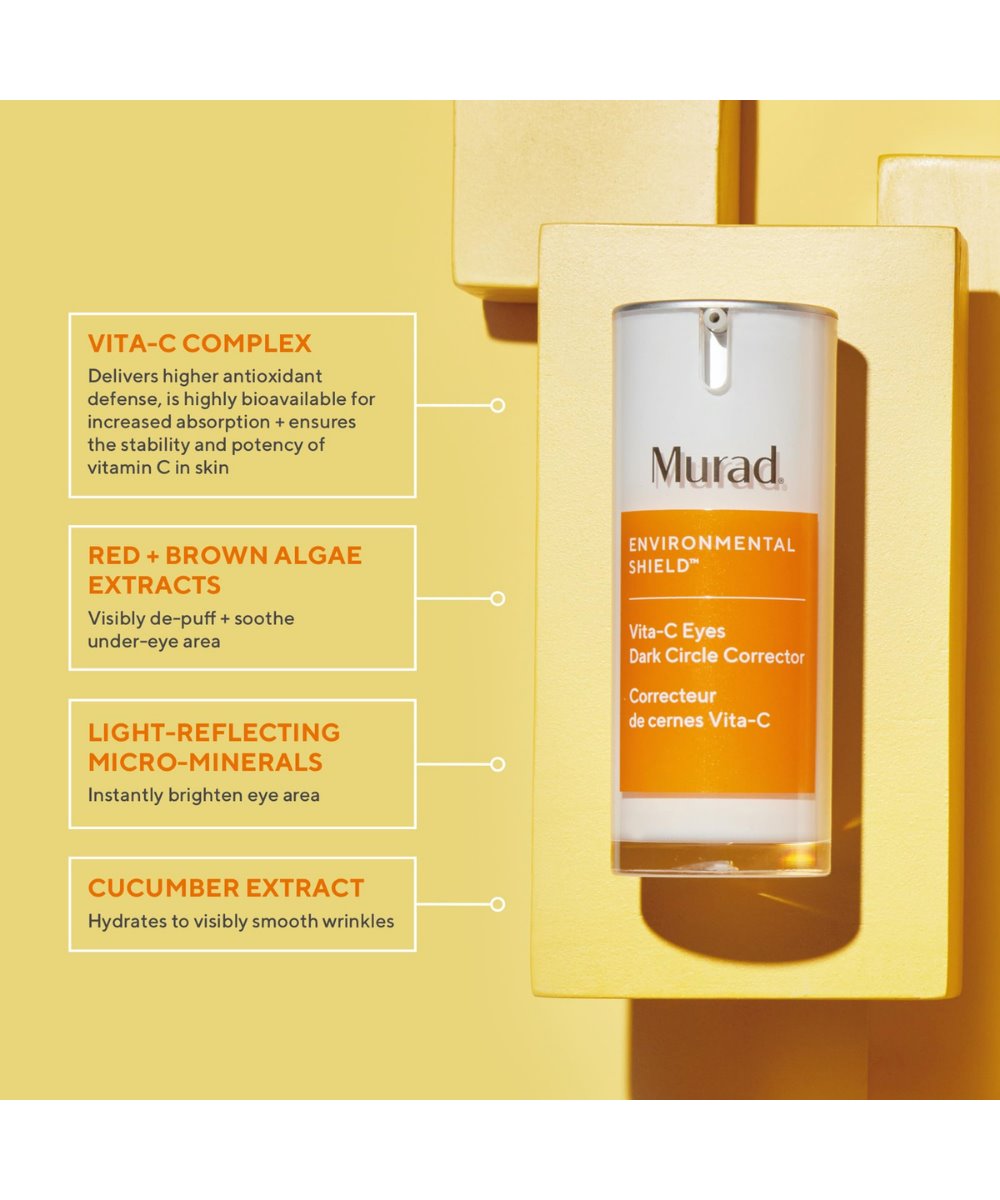 VITA-C COMPLEX
Delivers higher antioxidant defense, is highly bioavailable for increased absorption + ensures the stability and potency of vitamin C in skin

RED + BROWN ALGAE EXTRACTS
Visibly de-puff + soothe under-eye area

LIGHT-REFLECTING MICRO-MINERALS
Instantly brighten eye area

CUCUMBER EXTRACT
Hydrates to visibly smooth wrinkles

Murad.

ENVIRONMENTAL SHIELD™

Vita-C Eyes
Dark Circle Corrector

Correcteur
de cernes Vita-C