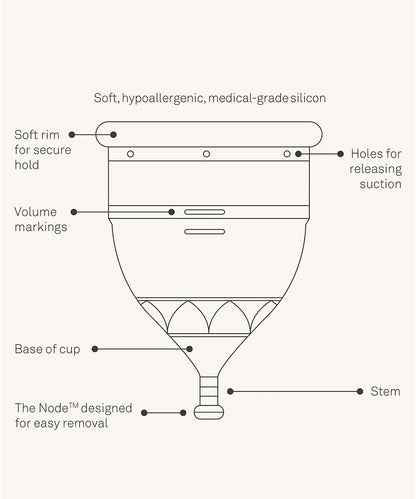 Soft, hypoallergenic, medical-grade silicon

Soft rim for secure hold

Holes for releasing suction

Volume markings

Base of cup

Stem

The Node™ designed for easy removal