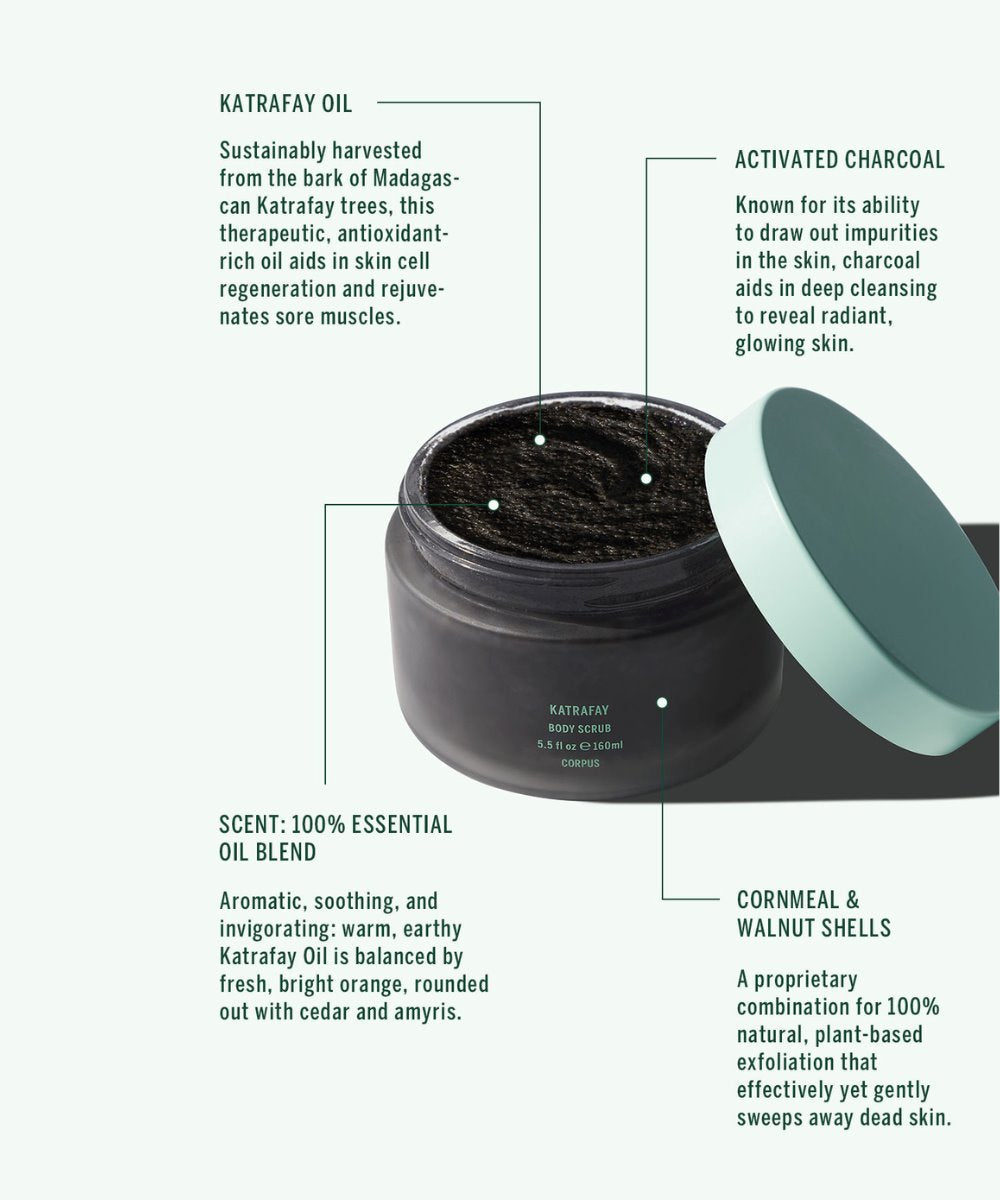 KATRAFAY OIL

Sustainably harvested from the bark of Madagascan Katrafay trees, this therapeutic, antioxidant-rich oil aids in skin cell regeneration and rejuvenates sore muscles.

ACTIVATED CHARCOAL

Known for its ability to draw out impurities in the skin, charcoal aids in deep cleansing to reveal radiant, glowing skin.

KATRAFAY
BODY SCRUB
5.5 fl oz ℮ 160ml
CORPUS

SCENT: 100% ESSENTIAL OIL BLEND

Aromatic, soothing, and invigorating: warm, earthy Katrafay Oil is balanced by fresh, bright orange, rounded out with cedar and amyris.

CORNMEAL & WALNUT SHELLS

A proprietary combination for 100% natural, plant-based exfoliation that effectively yet gently sweeps away dead skin.