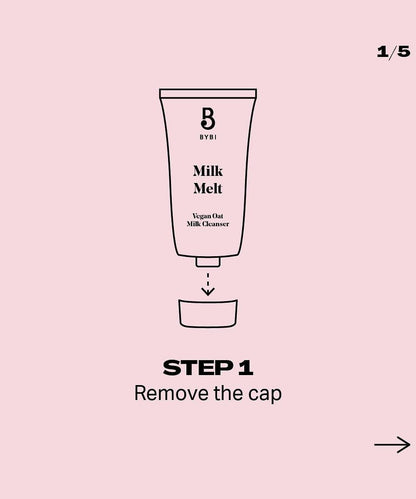 1/5

B
BYBI

Milk Melt

Vegan Oat Milk Cleanser

STEP 1
Remove the cap

→