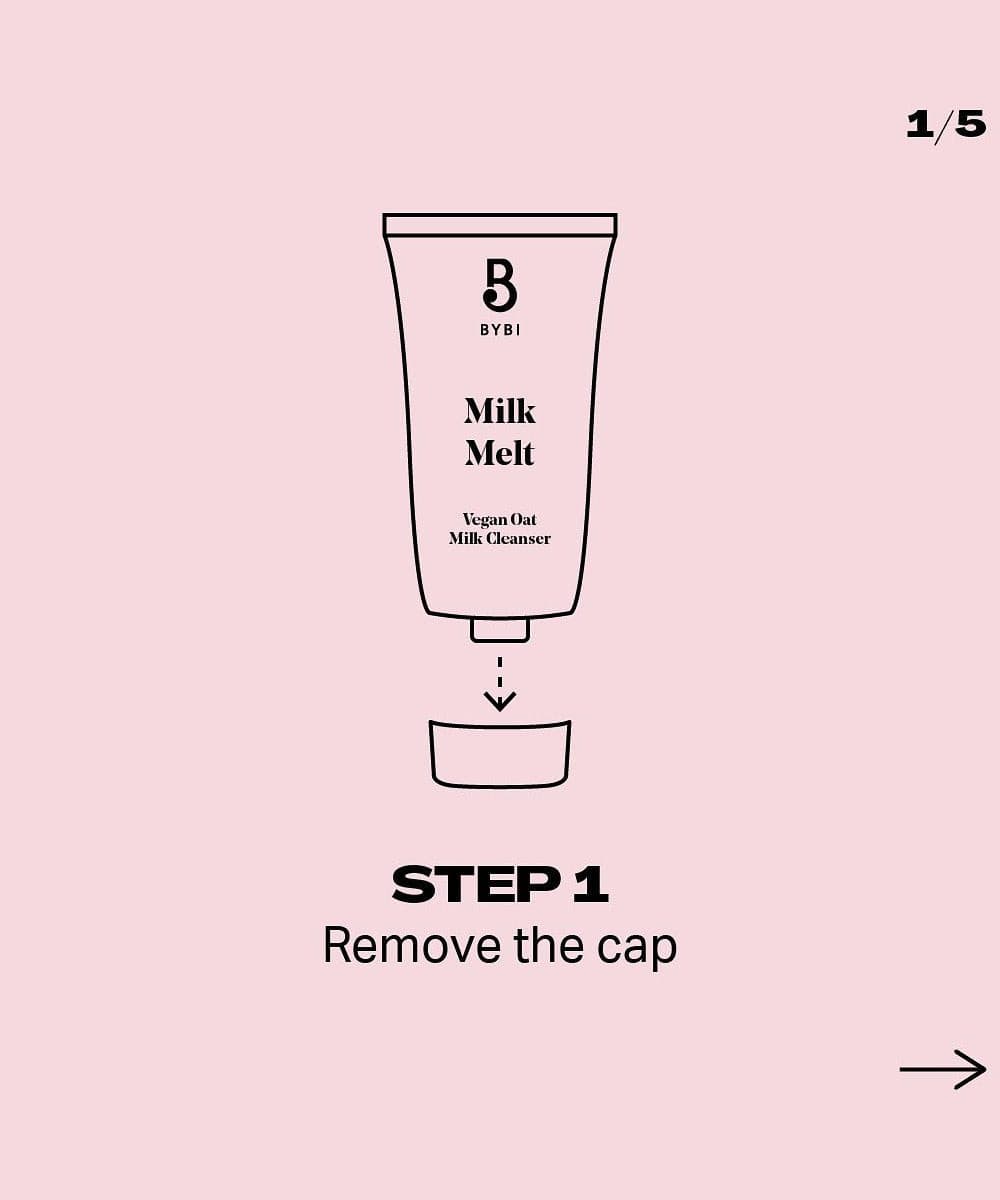 1/5

B
BYBI

Milk
Melt

Vegan Oat
Milk Cleanser

STEP 1
Remove the cap